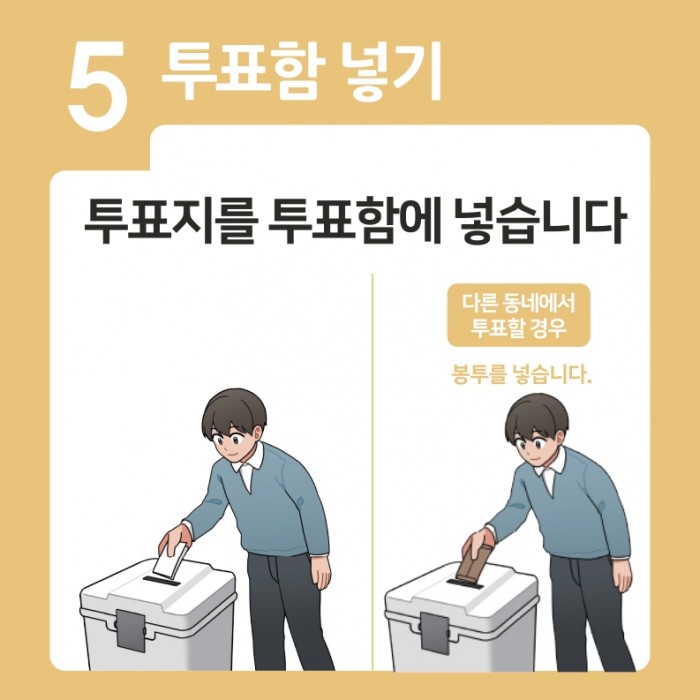 5 투표함 넣기

투표지를 투표함에 넣습니다

다른 동네에서 투표할 경우

봉투를 넣습니다.